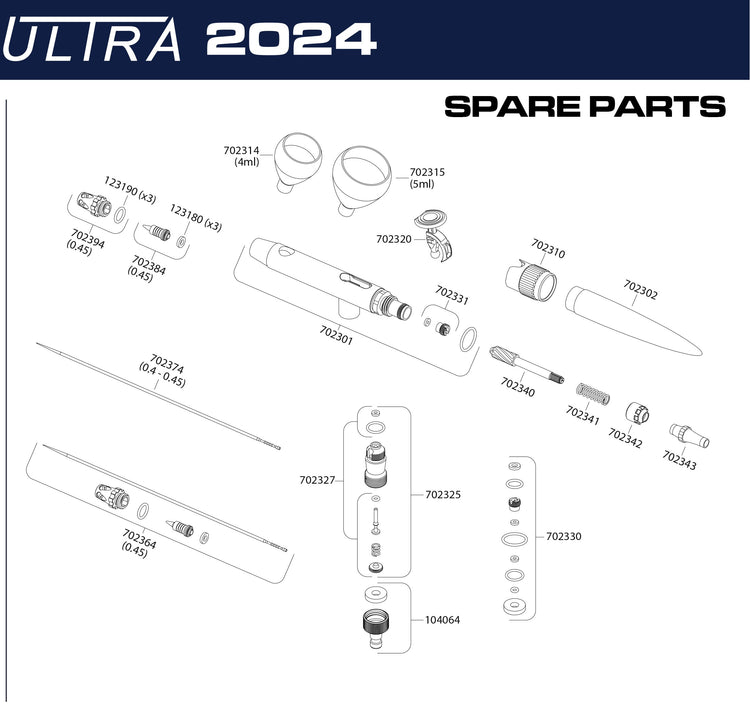 ULTRA 2024

SPARE PARTS

702314
(4ml)

702315
(5ml)

123190 (x3)

123180 (x3)

702394
(0.45)

702384
(0.45)

702320

702310

702302

702331

702301

702374
(0.4 - 0.45)

702340

702341

702342

702343

702327

702325

702330

702364
(0.45)

104064