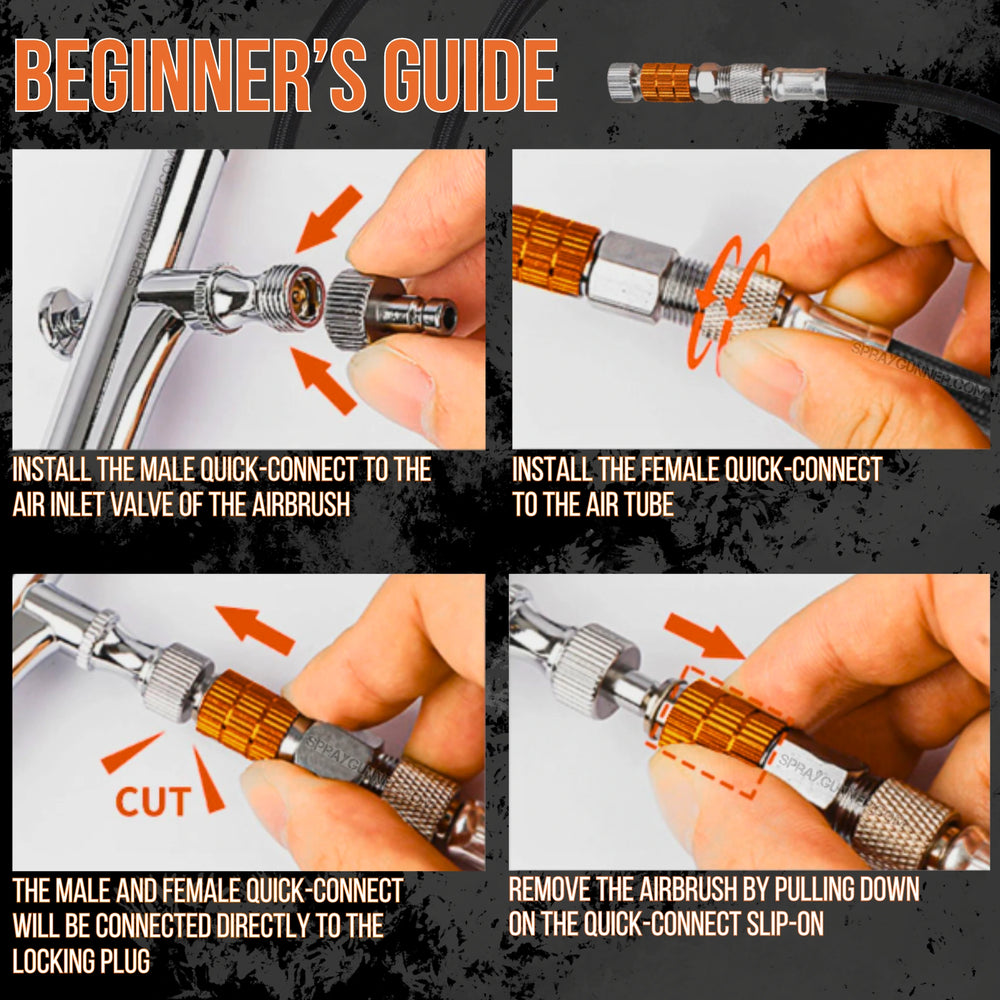 BEGINNER'S GUIDE

SPRAYGUNNER.COM

INSTALL THE MALE QUICK-CONNECT TO THE AIR INLET VALVE OF THE AIRBRUSH

SPRAYGUNNER.COM

INSTALL THE FEMALE QUICK-CONNECT TO THE AIR TUBE

CUT

SPRAYGU

THE MALE AND FEMALE QUICK-CONNECT WILL BE CONNECTED DIRECTLY TO THE LOCKING PLUG

SPRAYGU

REMOVE THE AIRBRUSH BY PULLING DOWN ON THE QUICK-CONNECT SLIP-ON