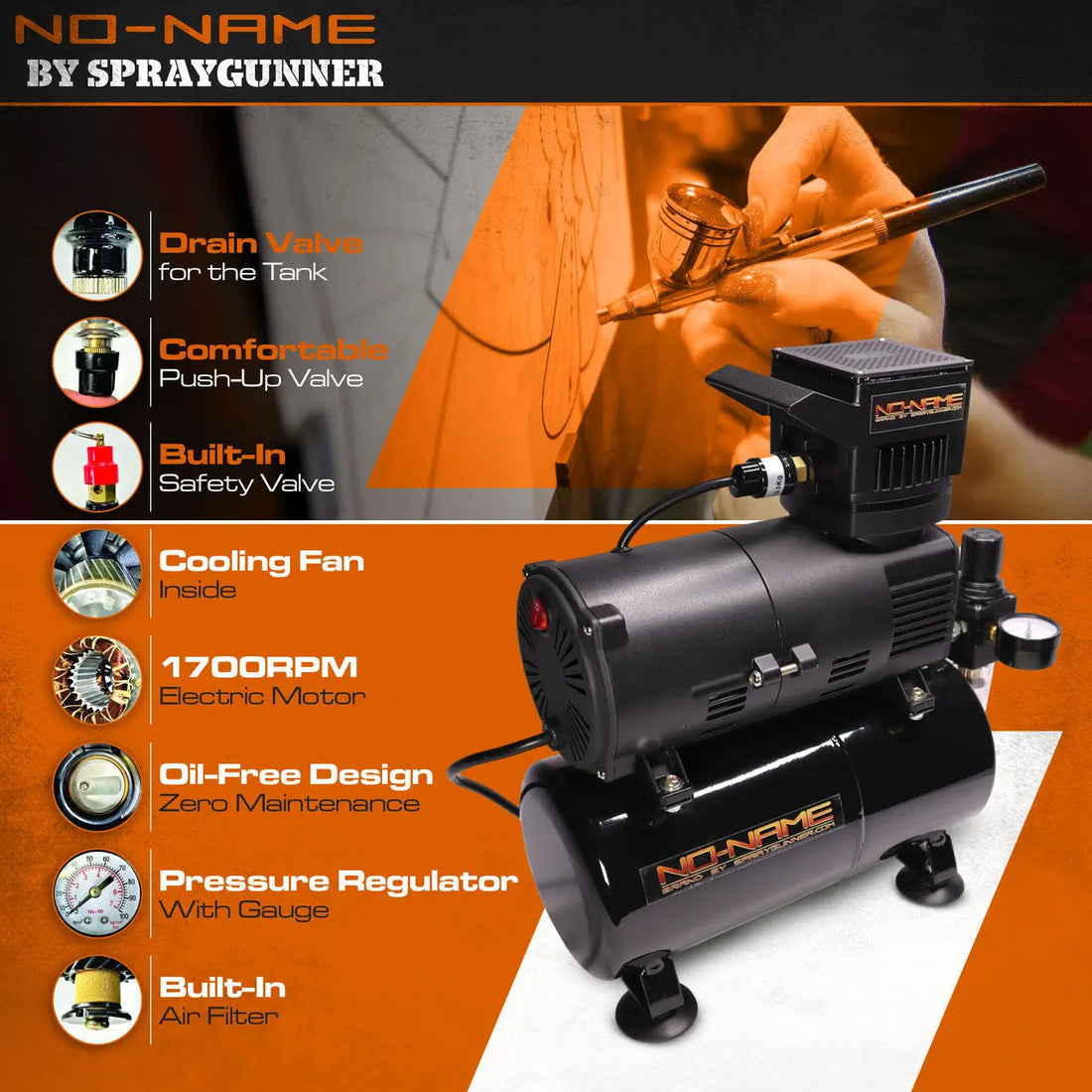 NO-NAME
BY SPRAYGUNNER

Drain Valve
for the Tank

Comfortable
Push-Up Valve

Built-In
Safety Valve

Cooling Fan
Inside

1700RPM
Electric Motor

Oil-Free Design
Zero Maintenance

Pressure Regulator
With Gauge

Built-In
Air Filter

NO-NAME
BRAND BY SPRAYGUNNER.COM

NO-NAME
BRAND BY SPRAYGUNNER.COM