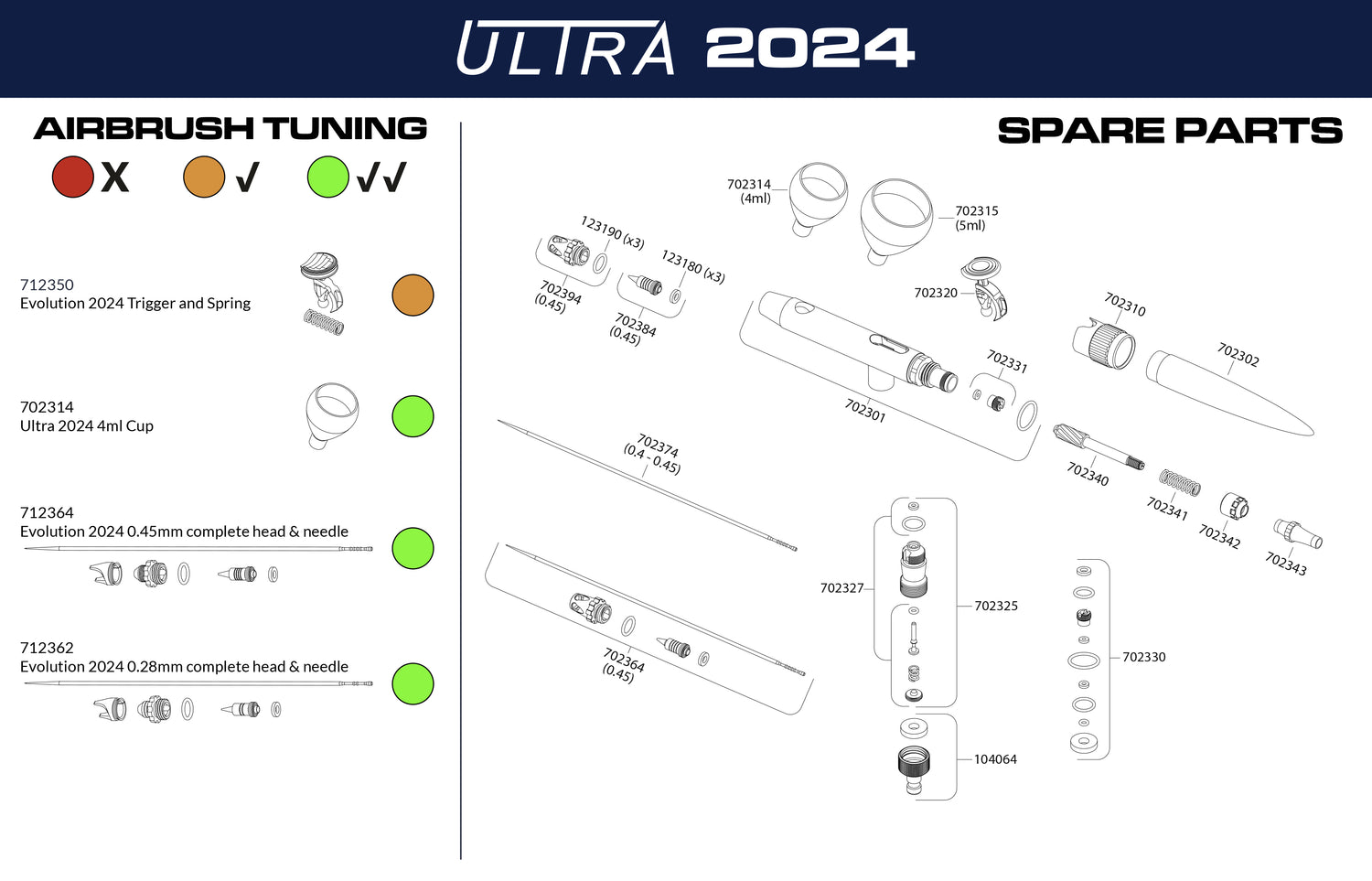 ULTRA 2024

AIRBRUSH TUNING

X √ √√

712350
Evolution 2024 Trigger and Spring

702314
Ultra 2024 4ml Cup

712364
Evolution 2024 0.45mm complete head & needle

712362
Evolution 2024 0.28mm complete head & needle

SPARE PARTS

702314 (4ml)
702315 (5ml)
123190 (x3)
123180 (x3)
702394 (0.45)
702384 (0.45)
702320
702310
702302
702331
702301
702374 (0.4 - 0.45)
702340
702341
702342
702343
702364 (0.45)
702327
702325
702330
104064