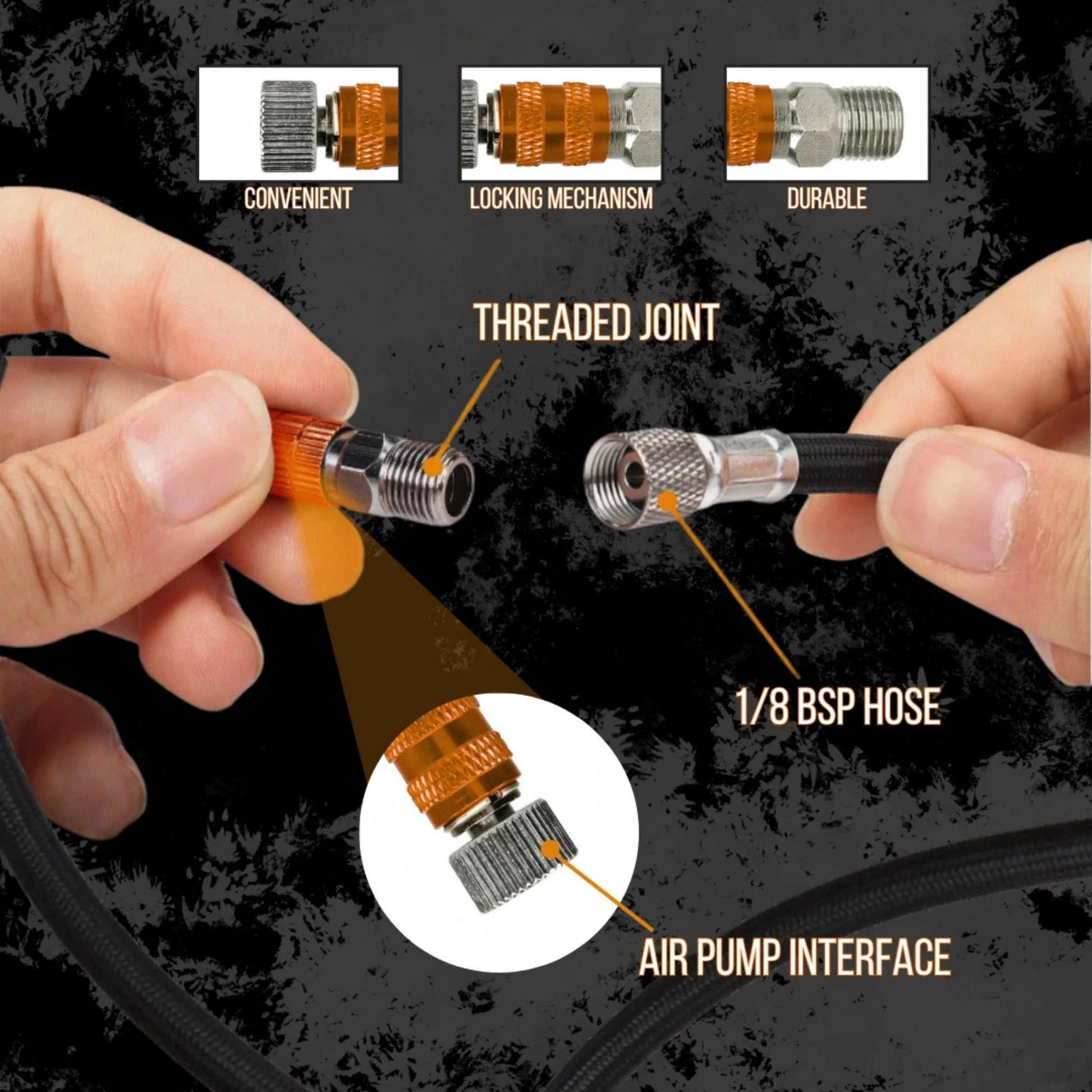 CONVENIENT

LOCKING MECHANISM

DURABLE

THREADED JOINT

1/8 BSP HOSE

AIR PUMP INTERFACE